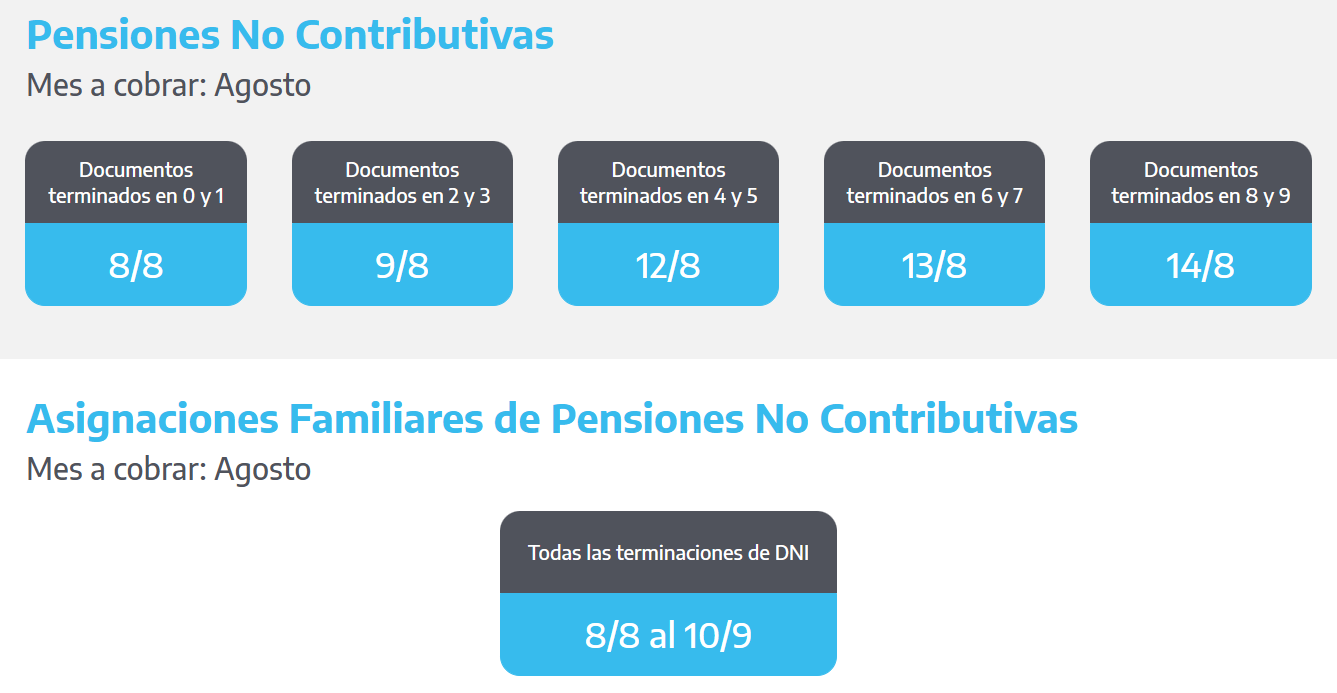 Pensiones No Contributivas
Mes a cobrar: Agosto

Documentos terminados en 0 y 1
8/8

Documentos terminados en 2 y 3
9/8

Documentos terminados en 4 y 5
12/8

Documentos terminados en 6 y 7
13/8

Documentos terminados en 8 y 9
14/8

Asignaciones Familiares de Pensiones No Contributivas
Mes a cobrar: Agosto

Todas las terminaciones de DNI
8/8 al 10/9